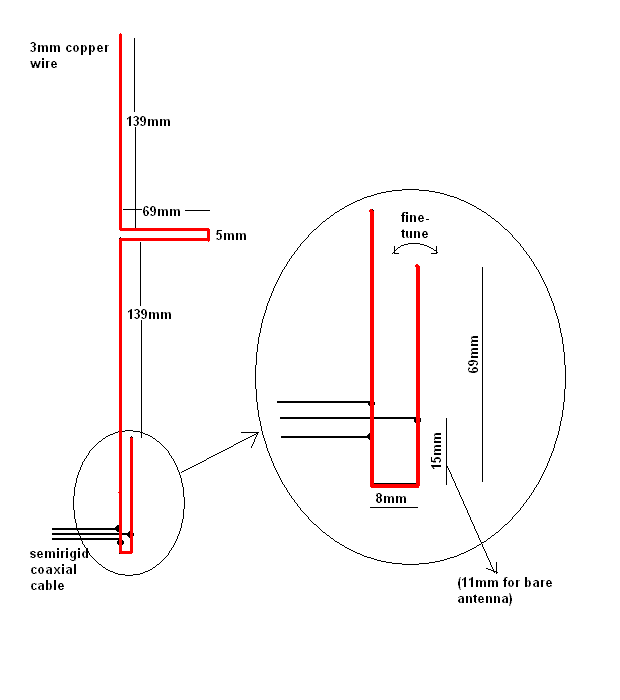 3mm copper wire

139mm

69mm

5mm

139mm

semirigid coaxial cable

fine-tune

69mm

15mm

8mm

(11mm for bare antenna)