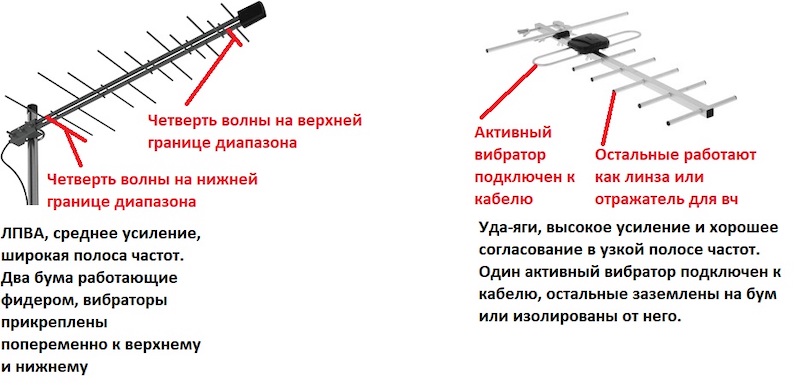 Четверть волны на верхней границе диапазона

Четверть волны на нижней границе диапазона

ЛПВА, среднее усиление, широкая полоса частот. Два бума работающие фидером, вибраторы прикреплены попеременно к верхнему и нижнему

Активный вибратор подключен к кабелю

Остальные работают как линза или отражатель для вч

Уда-яги, высокое усиление и хорошее согласование в узкой полосе частот. Один активный вибратор подключен к кабелю, остальные заземлены на бум или изолированы от него.