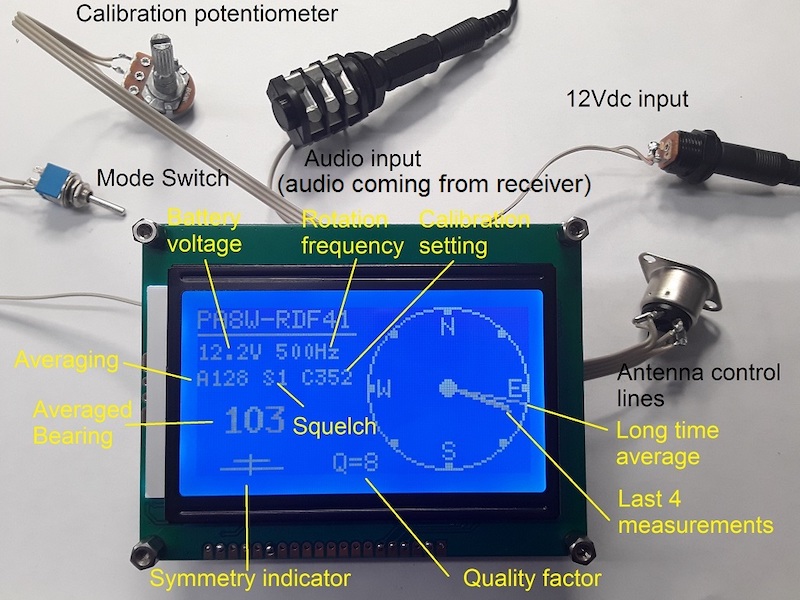 Calibration potentiometer

12Vdc input

Mode Switch

Audio input
(audio coming from receiver)

Battery voltage

Rotation frequency

Calibration setting

PA8W-RDF41
12.2V 500Hz
A128 S1 C352
103
Q=8

N
W
E
S

Averaging

Averaged Bearing

Squelch

Antenna control lines

Long time average

Last 4 measurements

Symmetry indicator

Quality factor